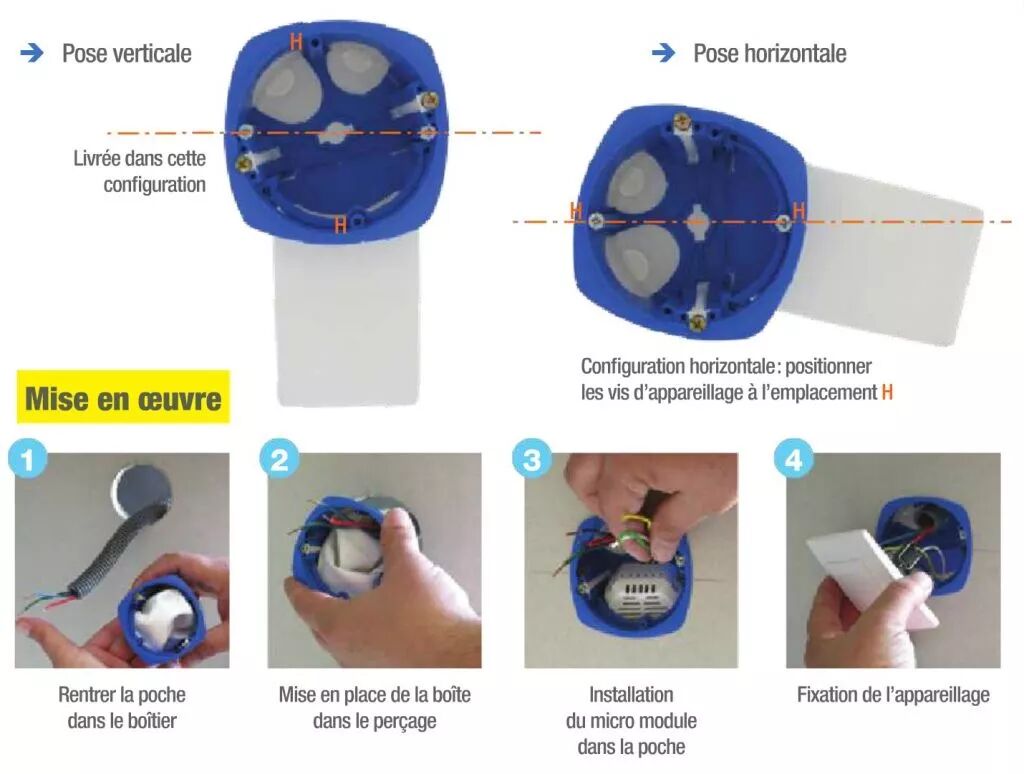 Pose verticale

H

Livrée dans cette configuration

H

Pose horizontale

H

H

Configuration horizontale : positionner les vis d'appareillage à l'emplacement H

Mise en œuvre

1

Rentrer la poche dans le boîtier

2

Mise en place de la boîte dans le perçage

3

Installation du micro module dans la poche

4

Fixation de l'appareillage