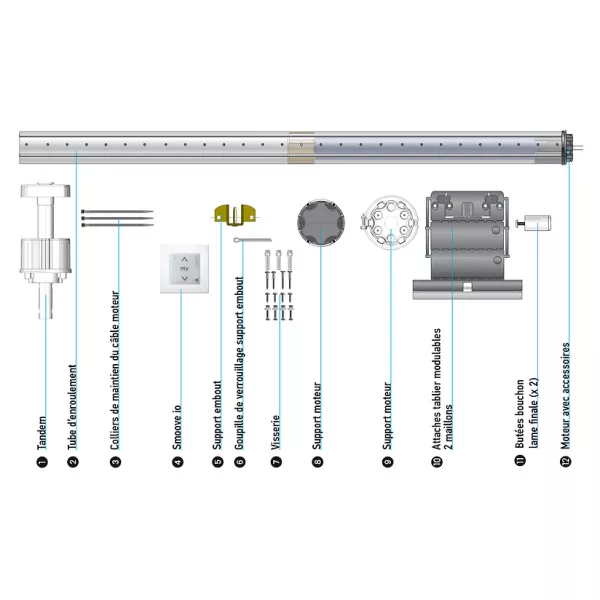 my

1 Tandem

2 Tube d'enroulement

3 Colliers de maintien du câble moteur

4 Smoove io

5 Support embout

6 Goupille de verrouillage support embout

7 Visserie

8 Support moteur

9 Support moteur

10 Attaches tablier modulables 2 maillons

11 Butées bouchon lame finale (x 2)

12 Moteur avec accessoires