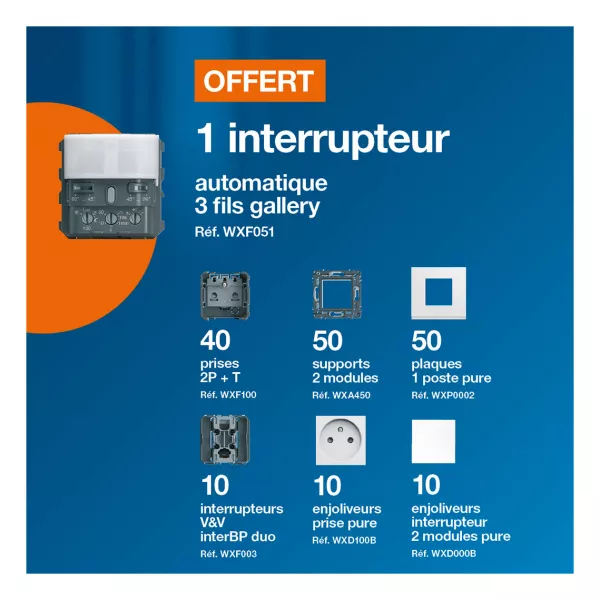 OFFERT

1 interrupteur

automatique
3 fils gallery

Réf. WXF051

40
prises
2P + T
Réf. WXF100

50
supports
2 modules
Réf. WXA450

50
plaques
1 poste pure
Réf. WXP0002

10
interrupteurs
V&V
interBP duo
Réf. WXF003

10
enjoliveurs
prise pure
Réf. WXD100B

10
enjoliveurs
interrupteur
2 modules pure
Réf. WXD000B